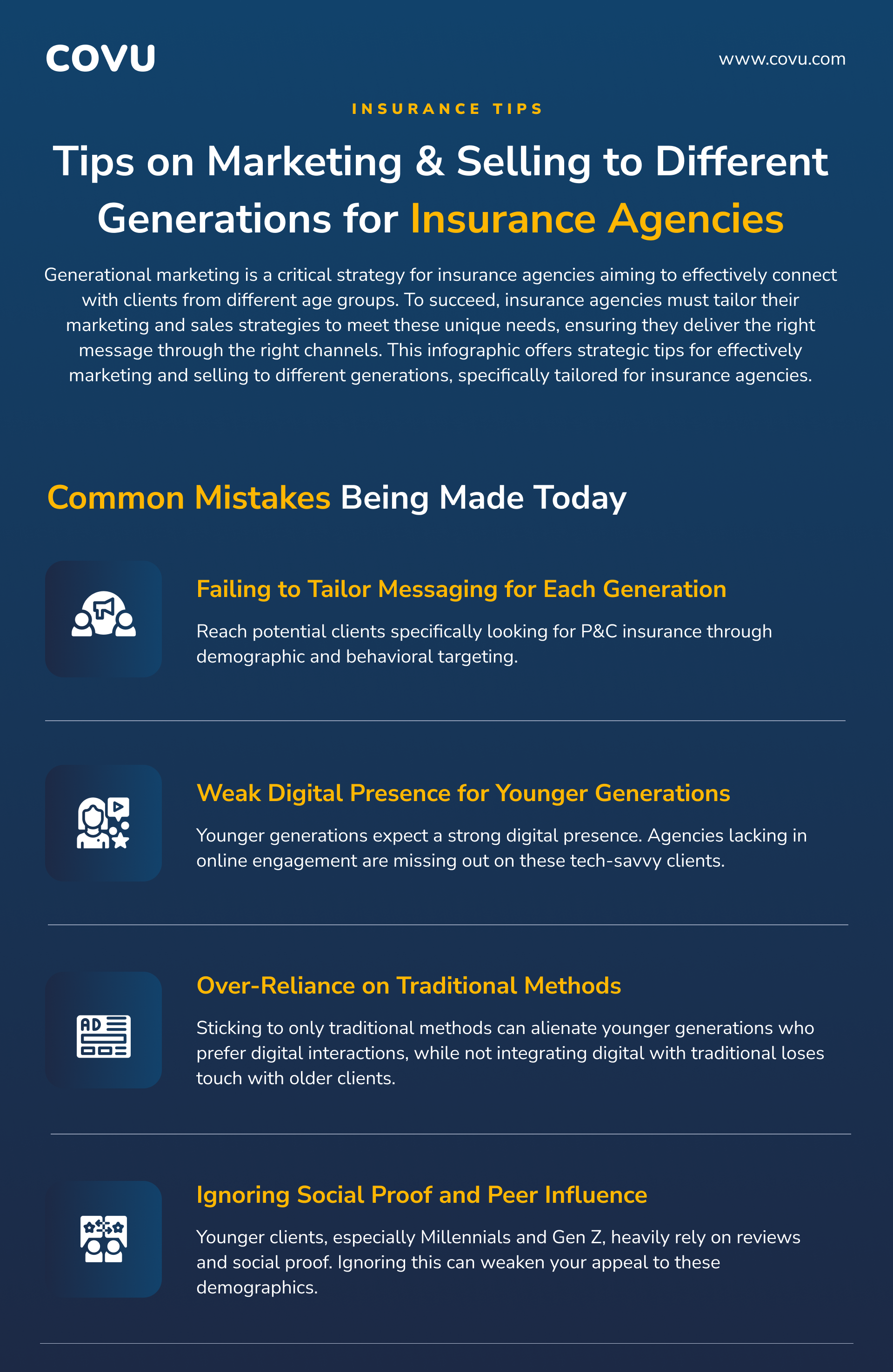 COVU

www.covu.com

INSURANCE TIPS

Tips on Marketing & Selling to Different Generations for Insurance Agencies

Generational marketing is a critical strategy for insurance agencies aiming to effectively connect with clients from different age groups. To succeed, insurance agencies must tailor their marketing and sales strategies to meet these unique needs, ensuring they deliver the right message through the right channels. This infographic offers strategic tips for effectively marketing and selling to different generations, specifically tailored for insurance agencies.

Common Mistakes Being Made Today

Failing to Tailor Messaging for Each Generation

Reach potential clients specifically looking for P&C insurance through demographic and behavioral targeting.

Weak Digital Presence for Younger Generations

Younger generations expect a strong digital presence. Agencies lacking in online engagement are missing out on these tech-savvy clients.

AD

Over-Reliance on Traditional Methods

Sticking to only traditional methods can alienate younger generations who prefer digital interactions, while not integrating digital with traditional loses touch with older clients.

Ignoring Social Proof and Peer Influence

Younger clients, especially Millennials and Gen Z, heavily rely on reviews and social proof. Ignoring this can weaken your appeal to these demographics.